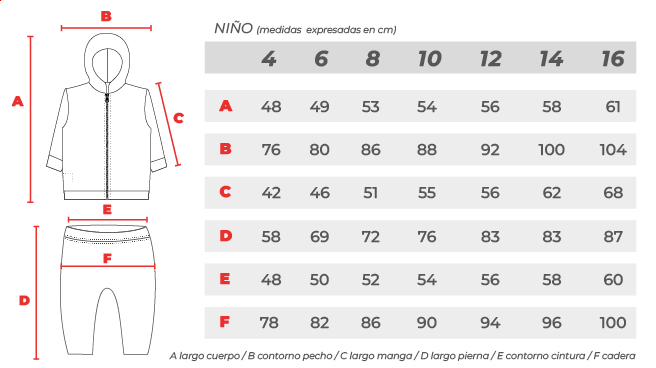 B
A
C
E
F
D

NIÑO (medidas expresadas en cm)

| | 4 | 6 | 8 | 10 | 12 | 14 | 16 |
|---|---|---|---|---|---|---|---|
| A | 48 | 49 | 53 | 54 | 56 | 58 | 61 |
| B | 76 | 80 | 86 | 88 | 92 | 100 | 104 |
| C | 42 | 46 | 51 | 55 | 56 | 62 | 68 |
| D | 58 | 69 | 72 | 76 | 83 | 83 | 87 |
| E | 48 | 50 | 52 | 54 | 56 | 58 | 60 |
| F | 78 | 82 | 86 | 90 | 94 | 96 | 100 |

A largo cuerpo / B contorno pecho / C largo manga / D largo pierna / E contorno cintura / F cadera